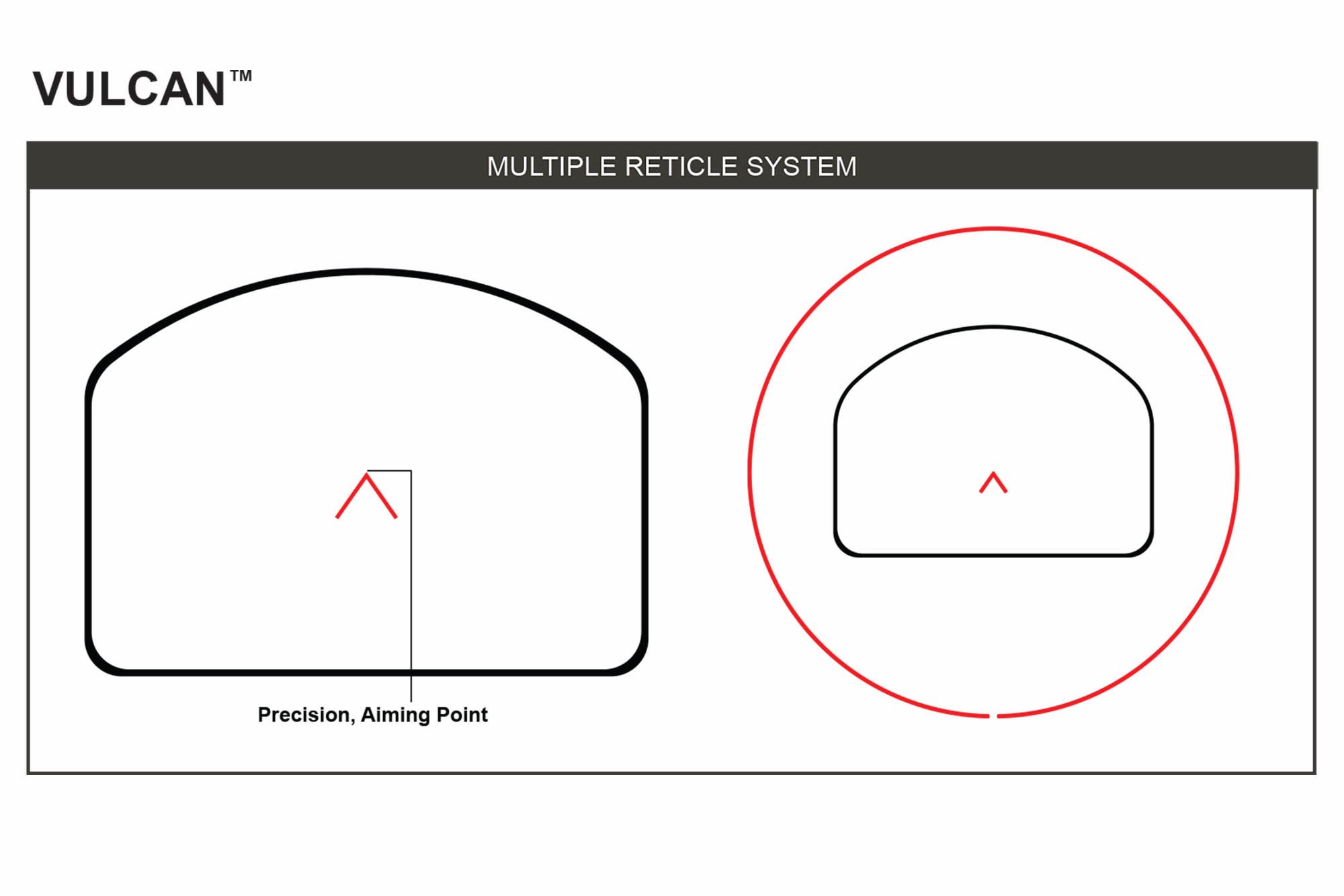 VULCAN™

MULTIPLE RETICLE SYSTEM

Precision, Aiming Point