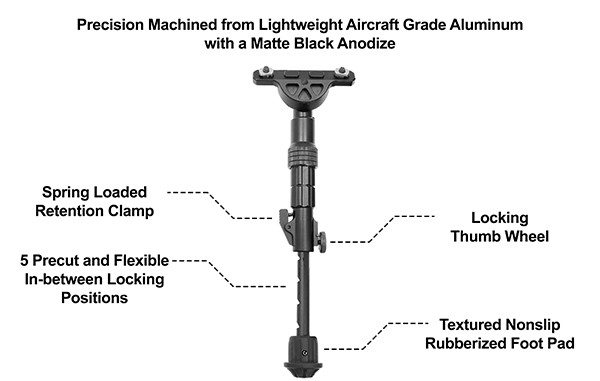 Precision Machined from Lightweight Aircraft Grade Aluminum with a Matte Black Anodize

Spring Loaded Retention Clamp

Locking Thumb Wheel

5 Precut and Flexible In-between Locking Positions

Textured Nonslip Rubberized Foot Pad