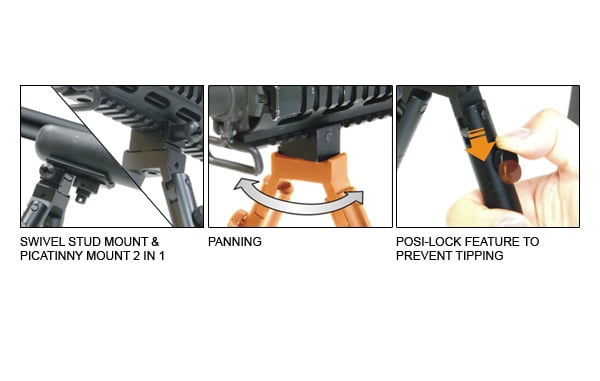 SWIVEL STUD MOUNT & PICATINNY MOUNT 2 IN 1

PANNING

POSI-LOCK FEATURE TO PREVENT TIPPING